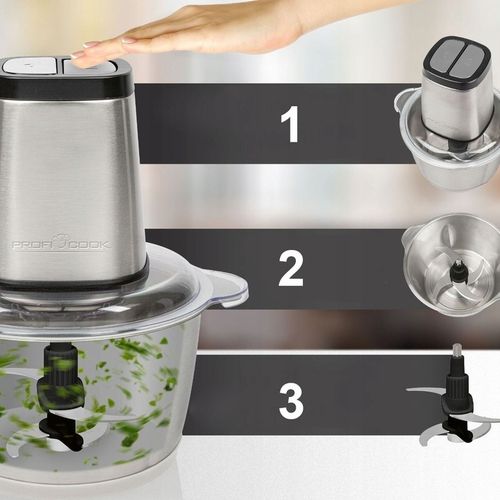 1

PROFI COOK

2

3