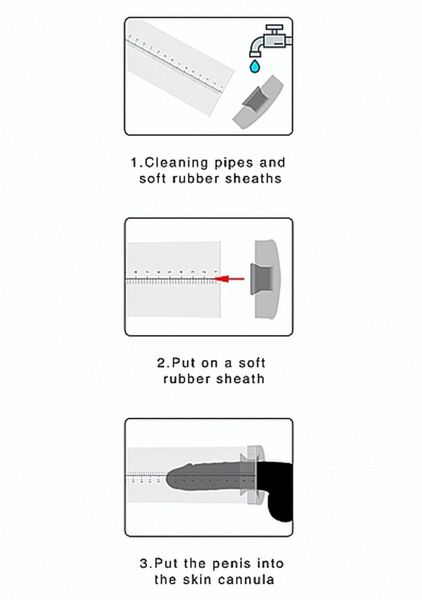 1.Cleaning pipes and soft rubber sheaths

2.Put on a soft rubber sheath

3.Put the penis into the skin cannula