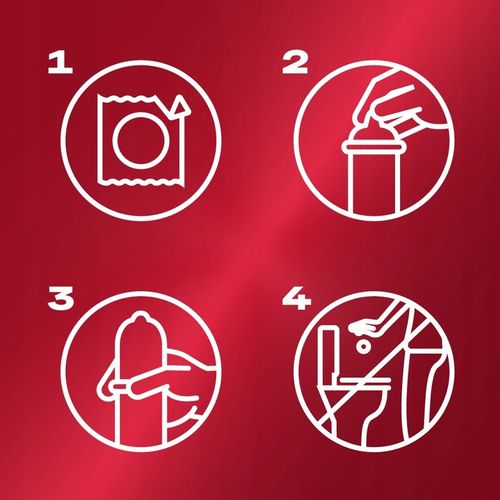 1
2
3
4