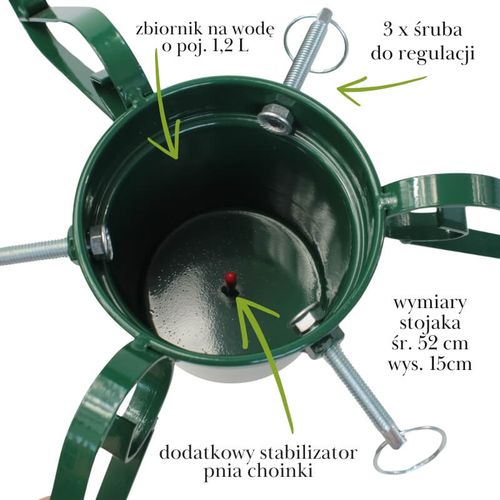 zbiornik na wodę
o poj. 1,2 L

3 x śruba
do regulacji

wymiary
stojaka
śr. 52 cm
wys. 15cm

dodatkowy stabilizator
pnia choinki