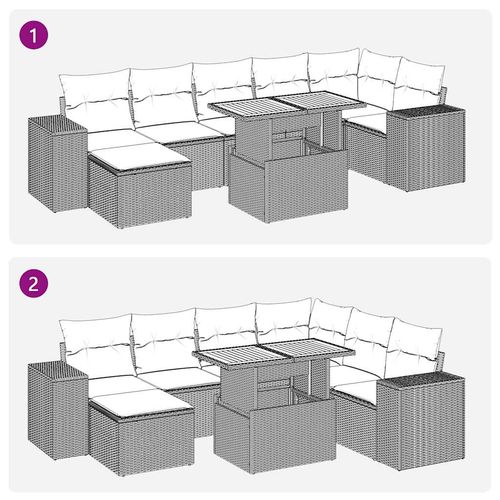 1

2