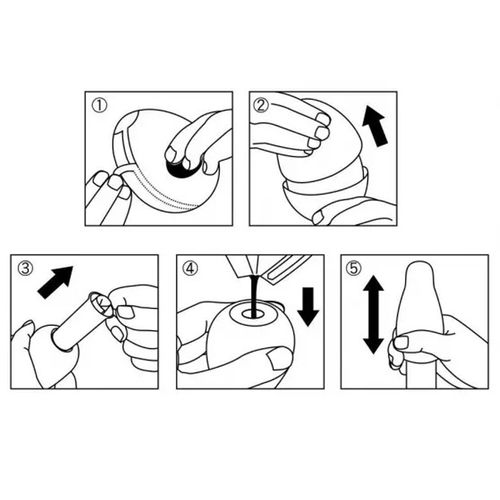 ①

②

③

④

⑤