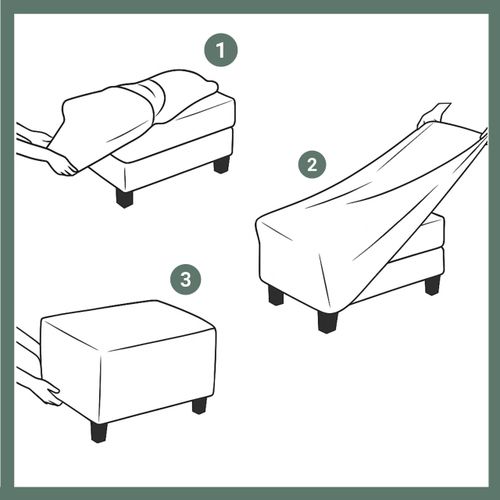 1

2

3