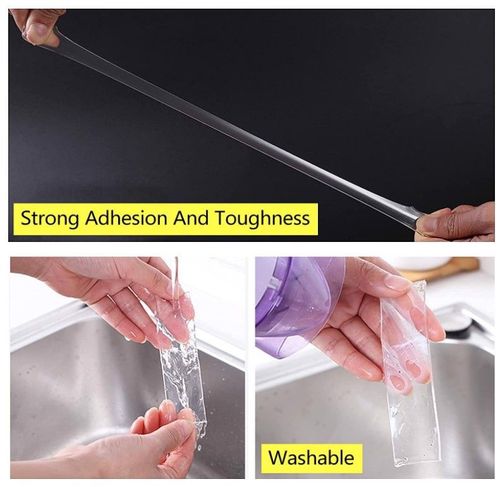 Strong Adhesion And Toughness

Washable