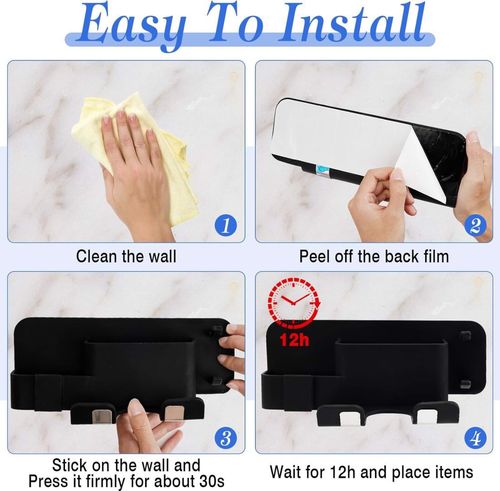 Easy To Install

1

Clean the wall

2

Peel off the back film

3

Stick on the wall and Press it firmly for about 30s

12h

4

Wait for 12h and place items