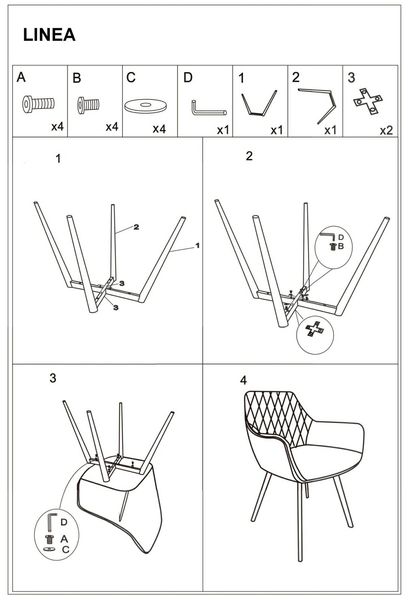 LINEA

| A | B | C | D | 1 | 2 | 3 |
|---|---|---|---|---|---|---|
| x4 | x4 | x4 | x1 | x1 | x1 | x2 |

1

2
1
3
3

2

D
B

3

D
A
C

4