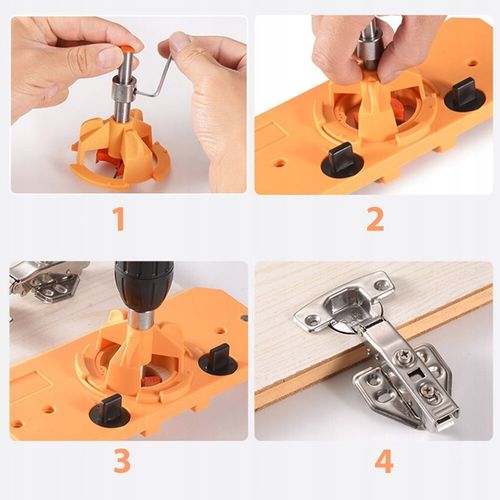 1

2

3

4