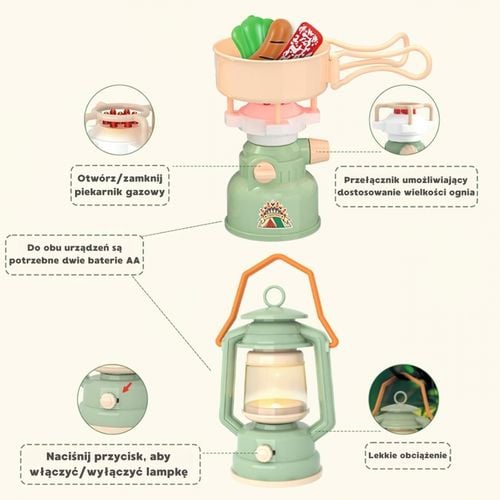 Otwórz/zamknij piekarnik gazowy

Przełącznik umożliwiający dostosowanie wielkości ognia

Do obu urządzeń są potrzebne dwie baterie AA

Naciśnij przycisk, aby włączyć/wyłączyć lampkę

Lekkie obciążenie