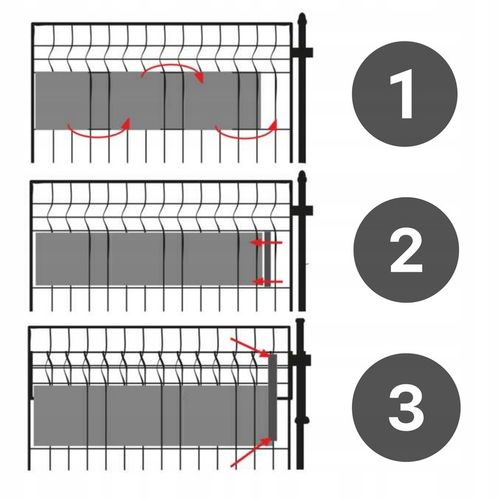 1

2

3