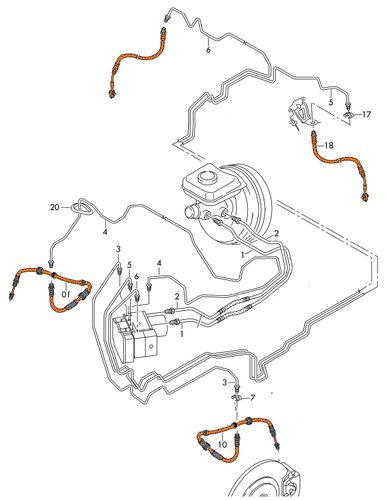 6
5
17
18
20
4
2
1
3
5
6
4
10
2
1
3
7
10