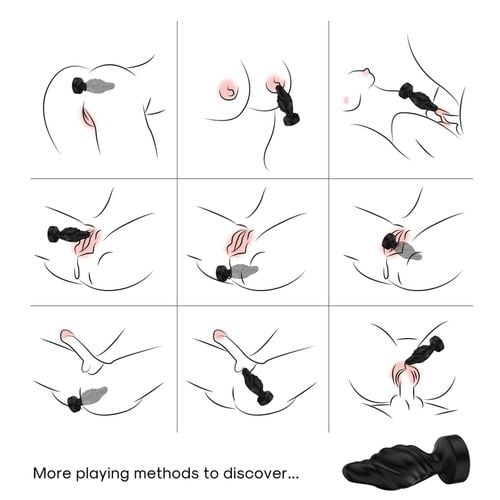 More playing methods to discover...