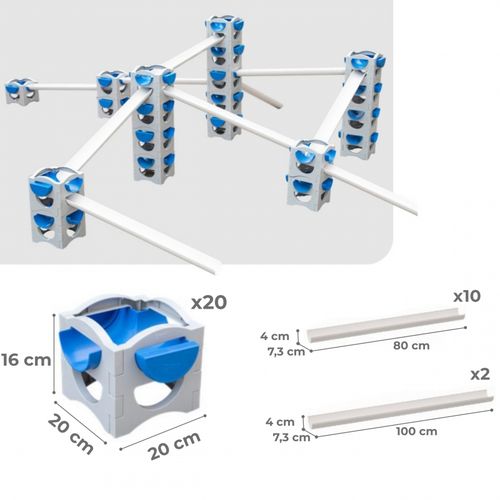 x20

16 cm

20 cm

20 cm

x10

4 cm

7,3 cm

80 cm

x2

4 cm

7,3 cm

100 cm