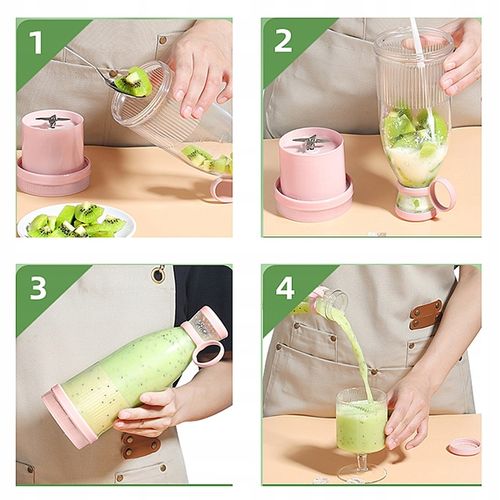 1

2

3

4