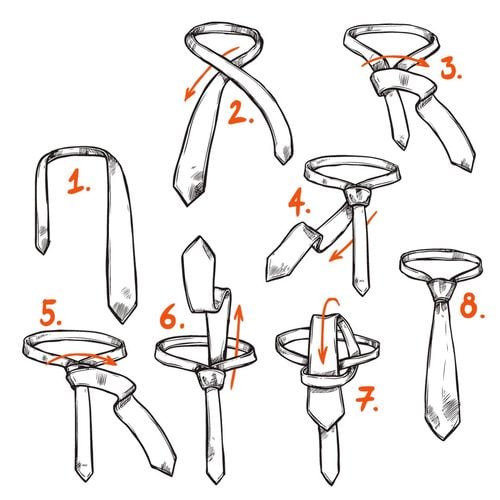 1.

2.

3.

4.

5.

6.

7.

8.