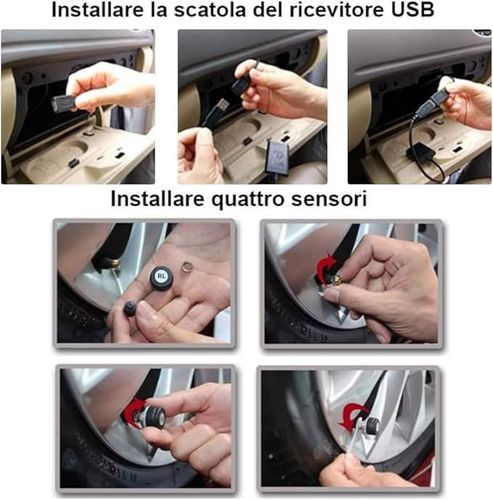 Installare la scatola del ricevitore USB

Installare quattro sensori

RL