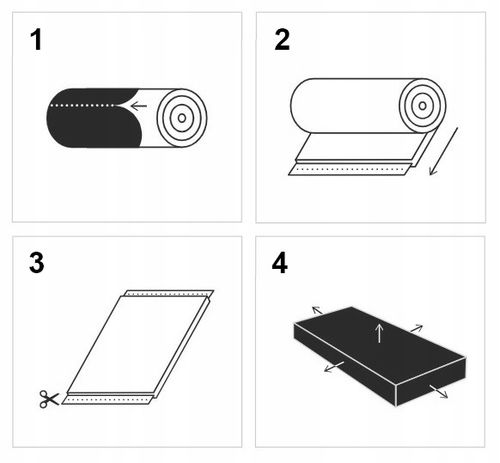 1

2

3

4