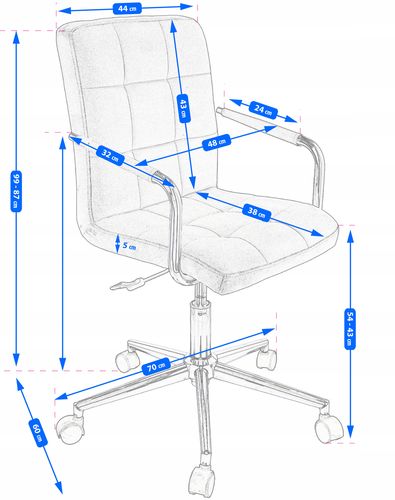 44 cm
43 cm
24 cm
48 cm
32 cm
99 - 87 cm
38 cm
5 cm
54 - 43 cm
70 cm
60 cm