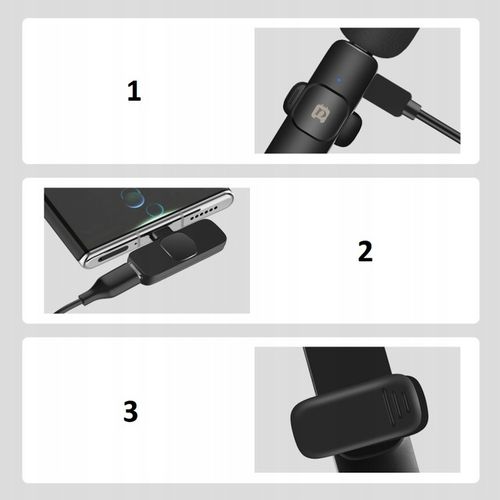 1

2

3