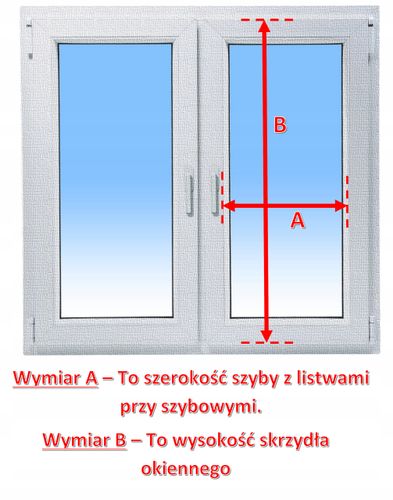 B

A

Wymiar A – To szerokość szyby z listwami przy szybowymi.

Wymiar B – To wysokość skrzydła okiennego