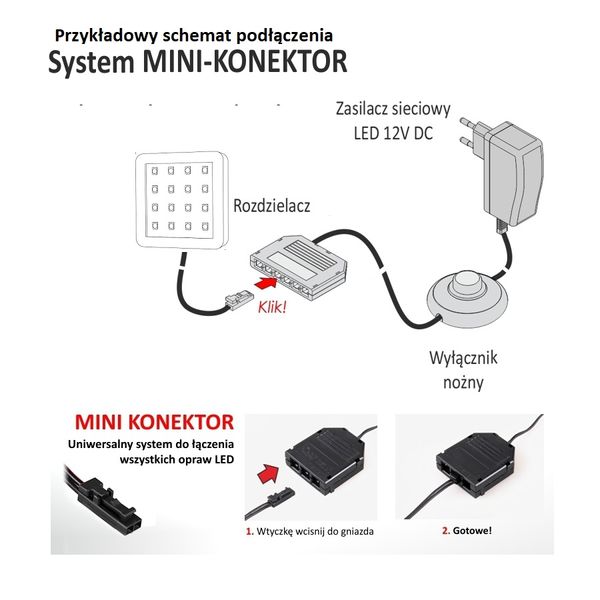 Przykładowy schemat podłączenia
System MINI-KONEKTOR

Zasilacz sieciowy
LED 12V DC

Rozdzielacz

Klik!

Wyłącznik
nożny

MINI KONEKTOR
Uniwersalny system do łączenia wszystkich opraw LED

1. Wtyczkę wcisnij do gniazda

2. Gotowe!