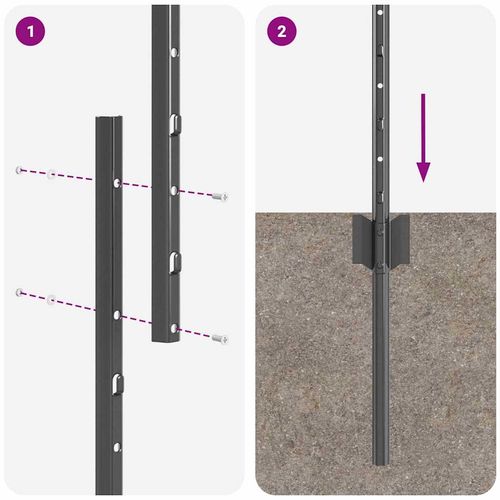 1

2