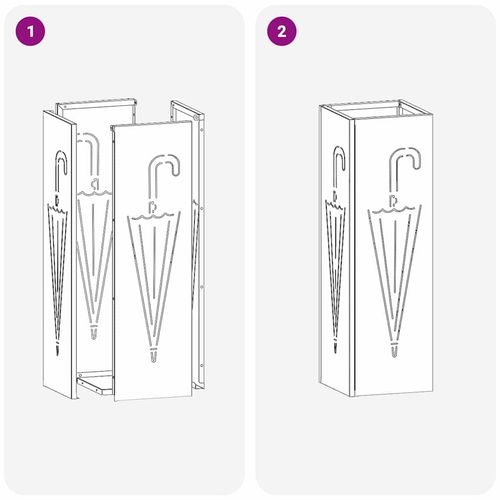 1

2