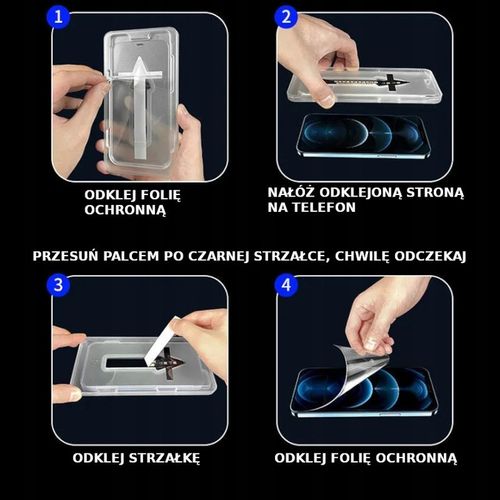 1

ODKLEJ FOLIĘ OCHRONNĄ

2

NAŁÓŻ ODKLEJONĄ STRONĄ NA TELEFON

PRZESUŃ PALCEM PO CZARNEJ STRZAŁCE, CHWILĘ ODCZEKAJ

3

ODKLEJ STRZAŁKĘ

4

ODKLEJ FOLIĘ OCHRONNĄ