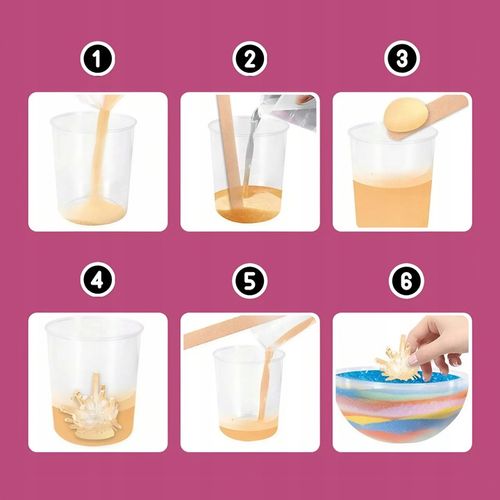 1

2

3

4

5

6