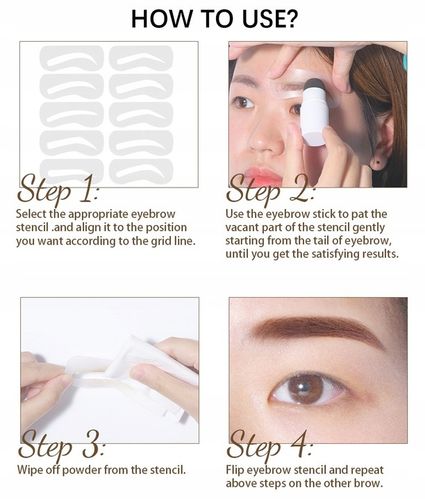 HOW TO USE?

Step 1:
Select the appropriate eyebrow stencil .and align it to the position you want according to the grid line.

Step 2:
Use the eyebrow stick to pat the vacant part of the stencil gently starting from the tail of eyebrow, until you get the satisfying results.

Step 3:
Wipe off powder from the stencil.

Step 4:
Flip eyebrow stencil and repeat above steps on the other brow.