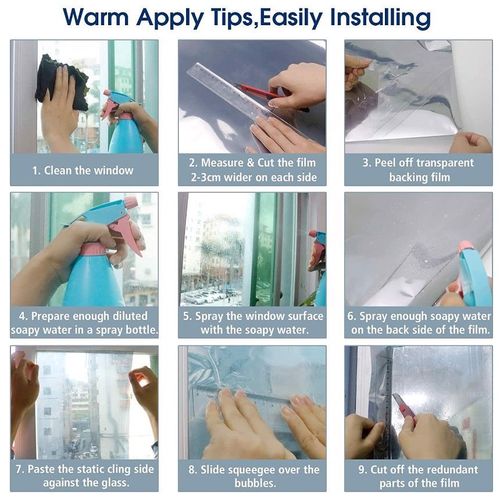 Warm Apply Tips,Easily Installing

1. Clean the window

2. Measure & Cut the film 2-3cm wider on each side

3. Peel off transparent backing film

4. Prepare enough diluted soapy water in a spray bottle.

5. Spray the window surface with the soapy water.

6. Spray enough soapy water on the back side of the film.

7. Paste the static cling side against the glass.

8. Slide squeegee over the bubbles.

9. Cut off the redundant parts of the film