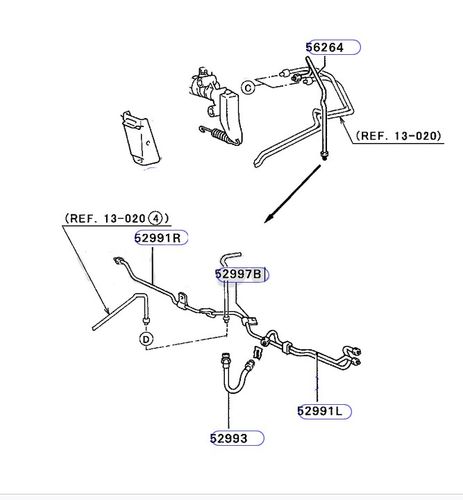 56264

C

(REF. 13-020)

(REF. 13-020 4)

52991R

52997B

D

52991L

52993