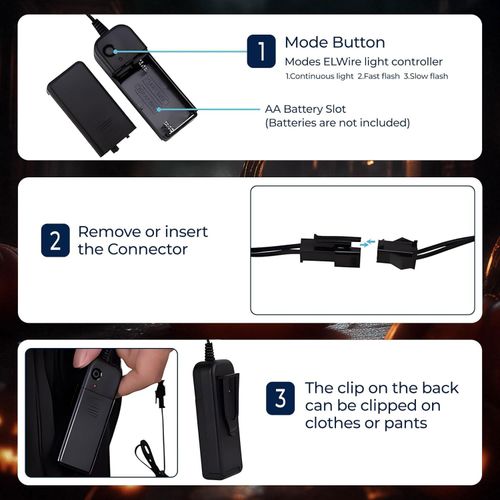 1 Mode Button

Modes ELWire light controller

1.Continuous light 2.Fast flash 3.Slow flash

AA Battery Slot
(Batteries are not included)

2 Remove or insert the Connector

3 The clip on the back can be clipped on clothes or pants