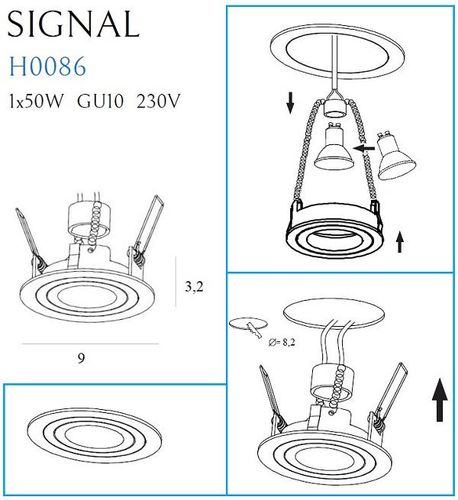 SIGNAL
H0086
1x50W GU10 230V

3,2

9

∅= 8,2