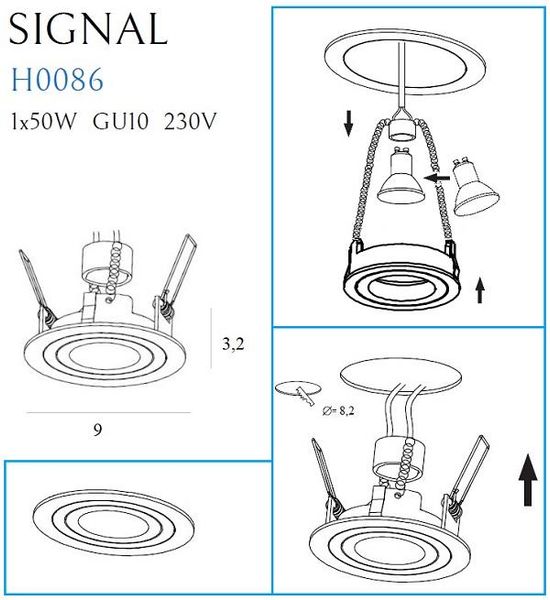 SIGNAL

H0086

1x50W GU10 230V

3,2

9

Ø= 8,2