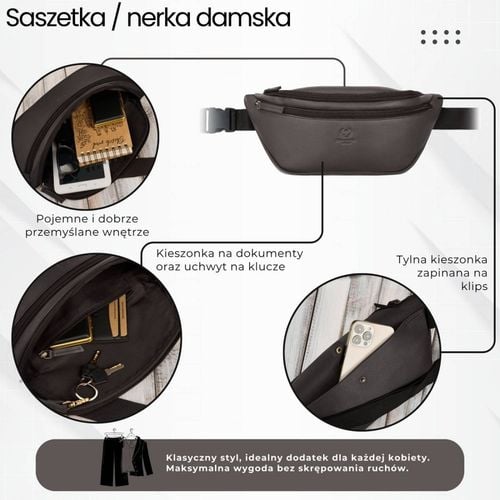 Saszetka / nerka damska

Pojemne i dobrze przemyślane wnętrze

Kieszonka na dokumenty oraz uchwyt na klucze

Tylna kieszonka zapinana na klips

Klasyczny styl, idealny dodatek dla każdej kobiety. Maksymalna wygoda bez skrępowania ruchów.