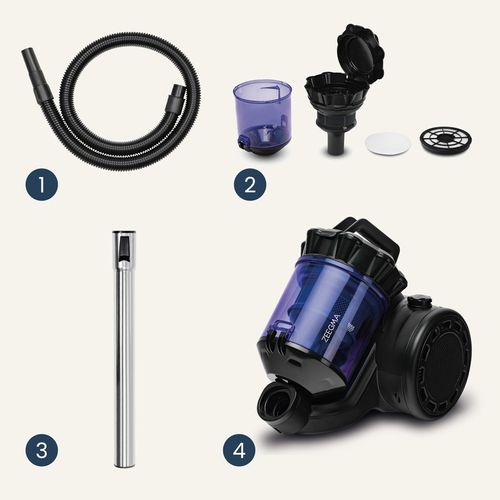 1

2

3

ZEEGMA

4