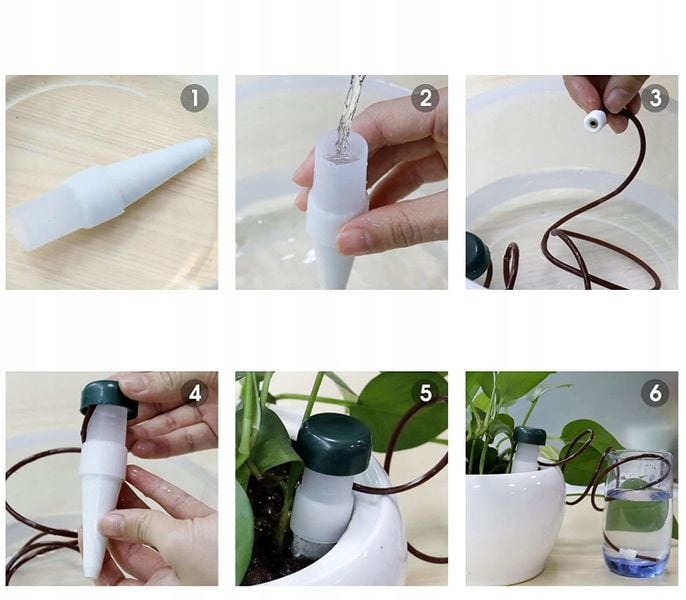 1

2

3

4

5

6