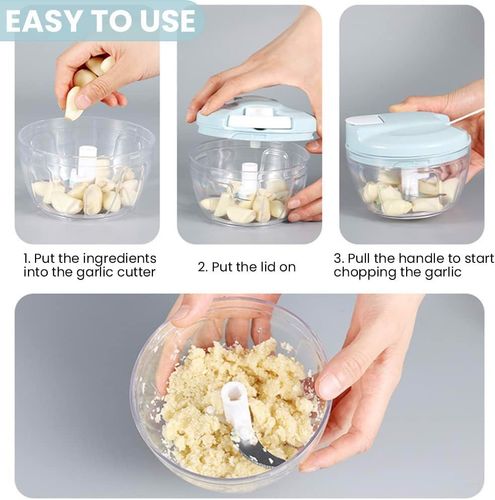 EASY TO USE

1. Put the ingredients into the garlic cutter

2. Put the lid on

3. Pull the handle to start chopping the garlic