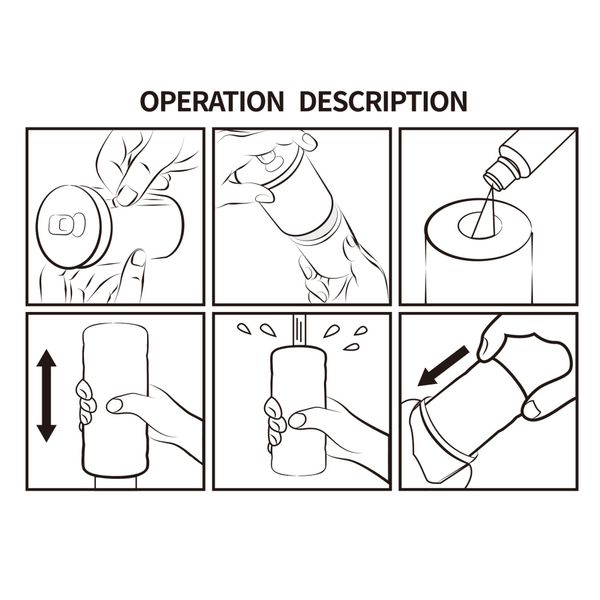 OPERATION DESCRIPTION