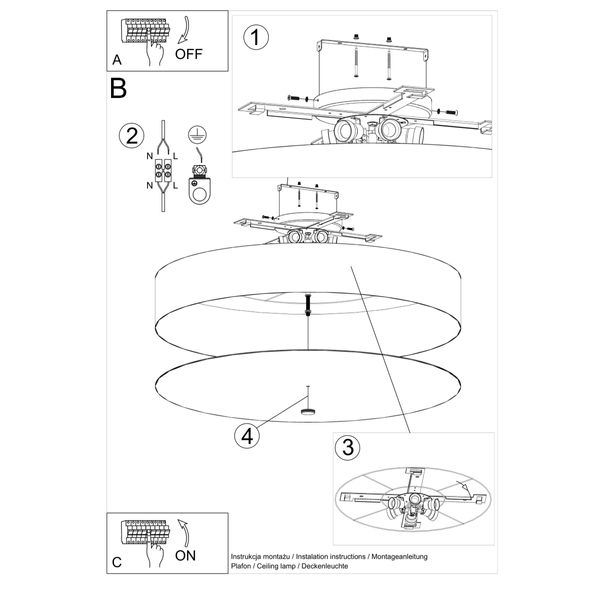 A

OFF

1

B

2

N L

N L

4

3

C

ON

Instrukcja montażu / Instalation instructions / Montageanleitung
Plafon / Ceiling lamp / Deckenleuchte