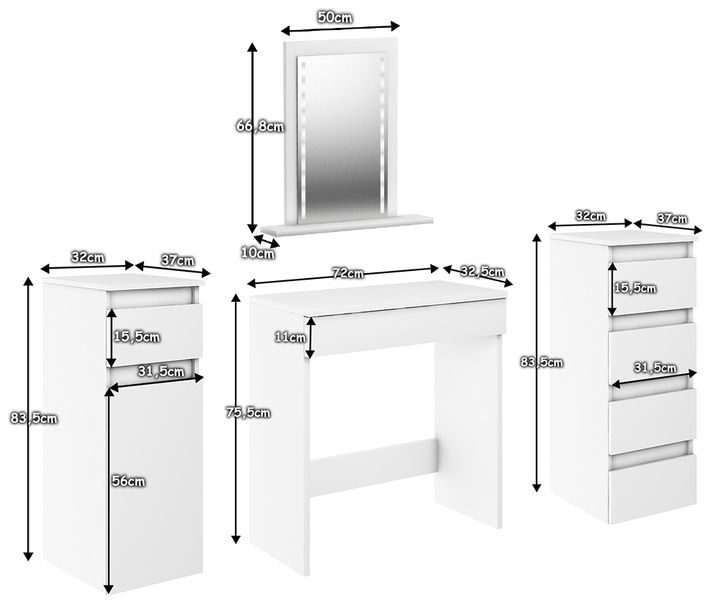 50cm
66,8cm
10cm
32cm
37cm
15,5cm
31,5cm
83,5cm
56cm
72cm
32,5cm
11cm
75,5cm
32cm
37cm
15,5cm
83,5cm
31,5cm