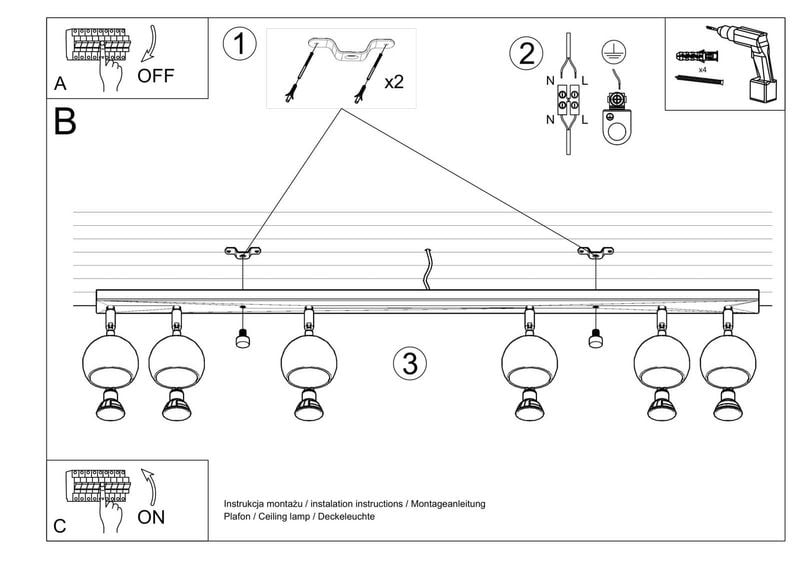 A
OFF

1
x2

2
N L
N L

x4

B

3

C
ON

Instrukcja montażu / instalation instructions / Montageanleitung
Plafon / Ceiling lamp / Deckeleuchte