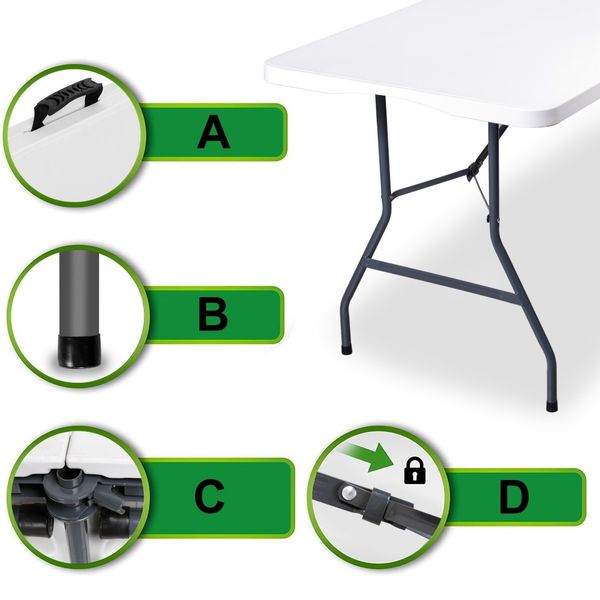 A

B

C

D