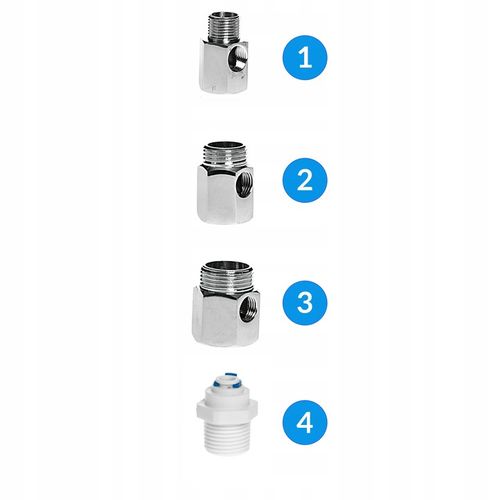 1

2

3

4