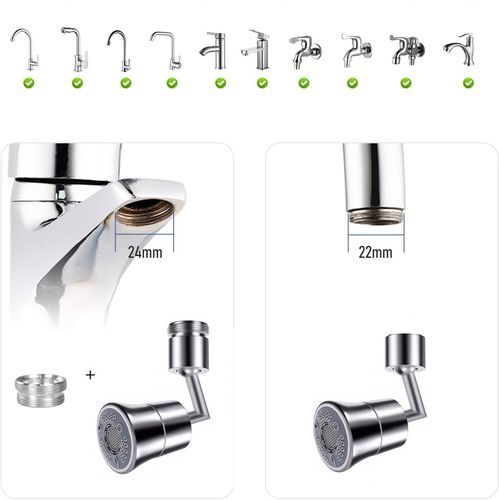 24mm

+

22mm