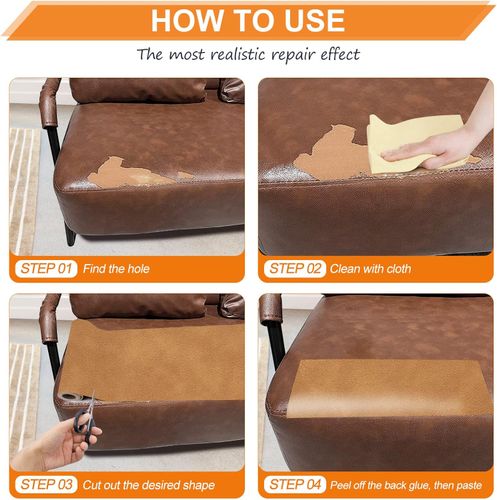 HOW TO USE

The most realistic repair effect

STEP 01 Find the hole

STEP 02 Clean with cloth

STEP 03 Cut out the desired shape

STEP 04 Peel off the back glue, then paste