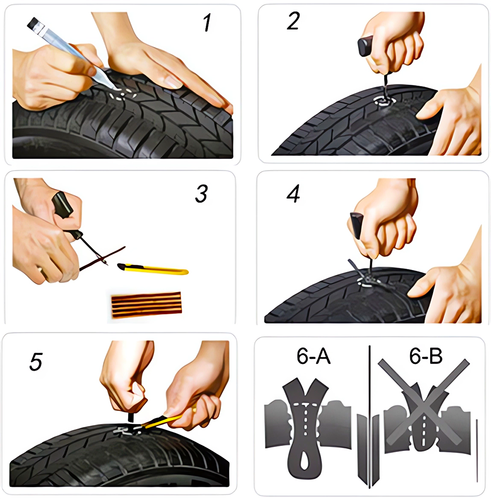 1

2

3

4

5

6-A

6-B