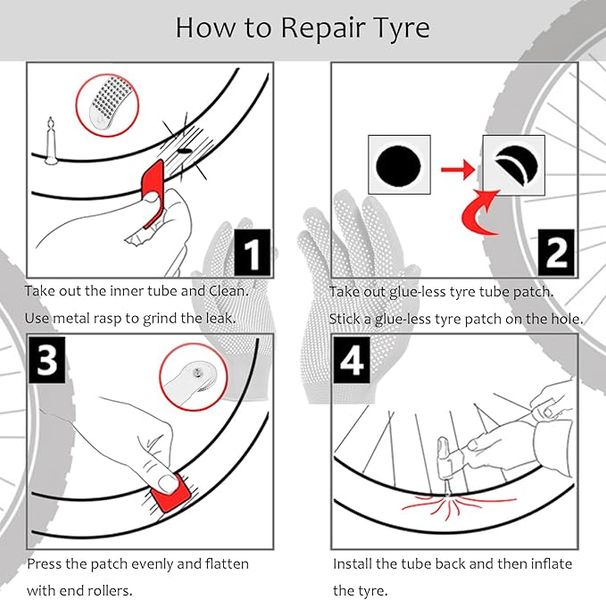 How to Repair Tyre

1

Take out the inner tube and Clean. Use metal rasp to grind the leak.

2

Take out glue-less tyre tube patch. Stick a glue-less tyre patch on the hole.

3

Press the patch evenly and flatten with end rollers.

4

Install the tube back and then inflate the tyre.