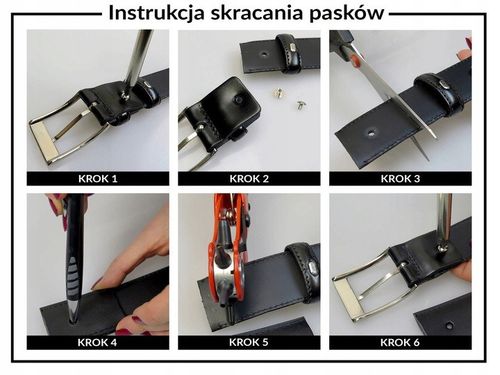 Instrukcja skracania pasków

KROK 1

KROK 2

KROK 3

KROK 4

KROK 5

KROK 6