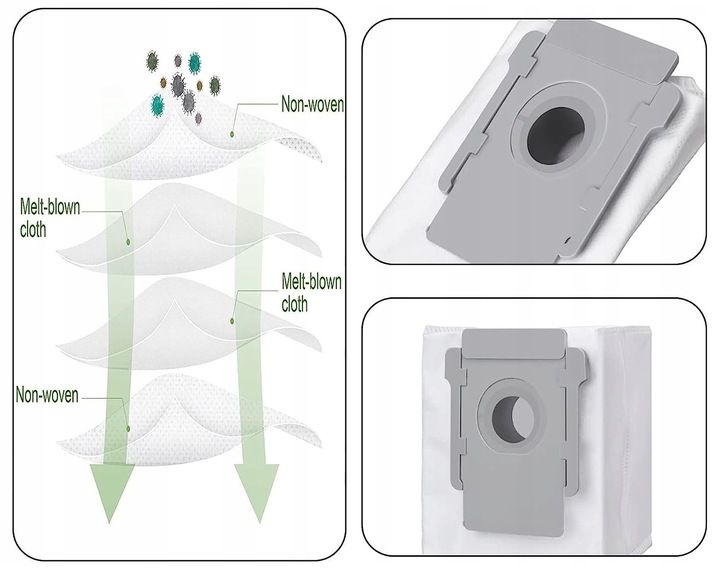 Non-woven

Melt-blown cloth

Melt-blown cloth

Non-woven